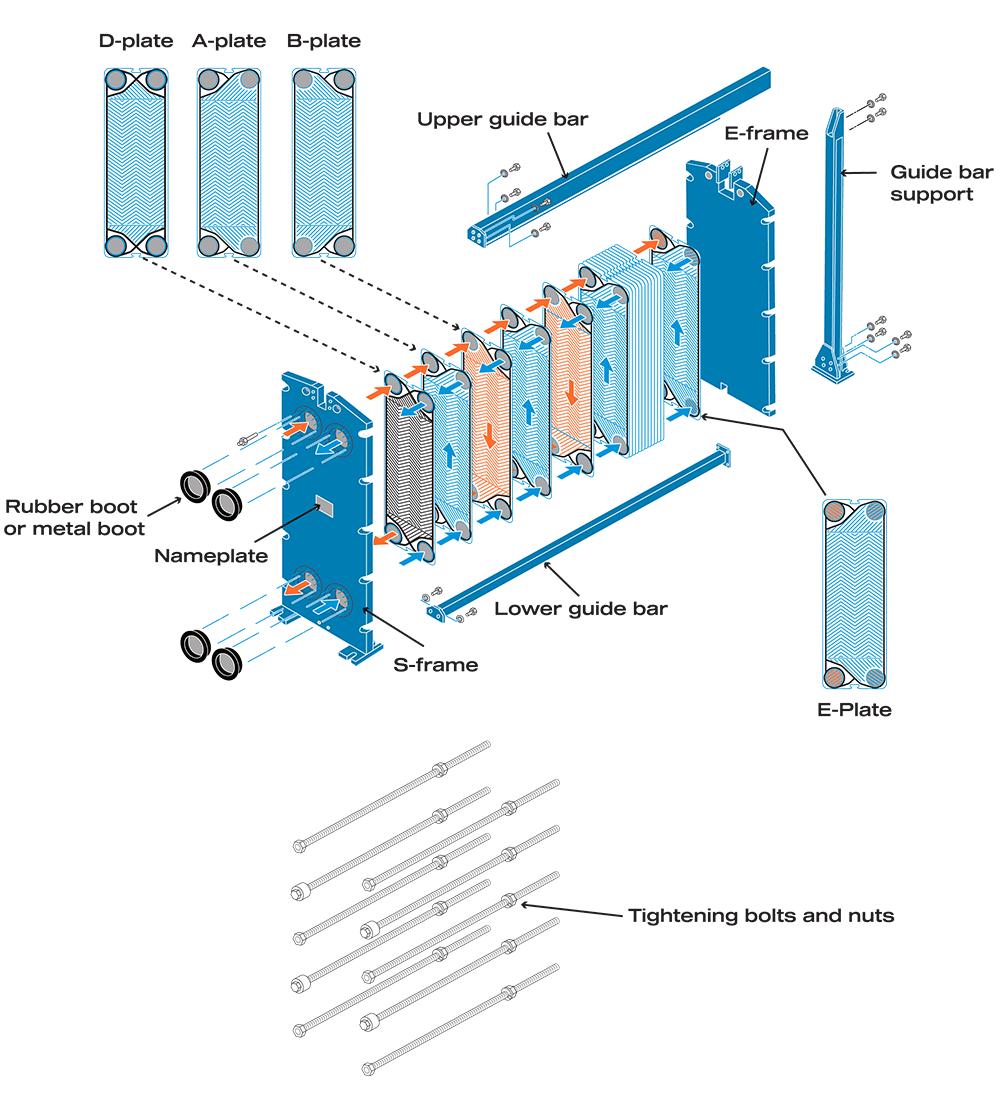 D-plate A-plate B-plate

Upper guide bar

E-frame

Guide bar support

Rubber boot or metal boot

Nameplate

Lower guide bar

S-frame

E-Plate

Tightening bolts and nuts